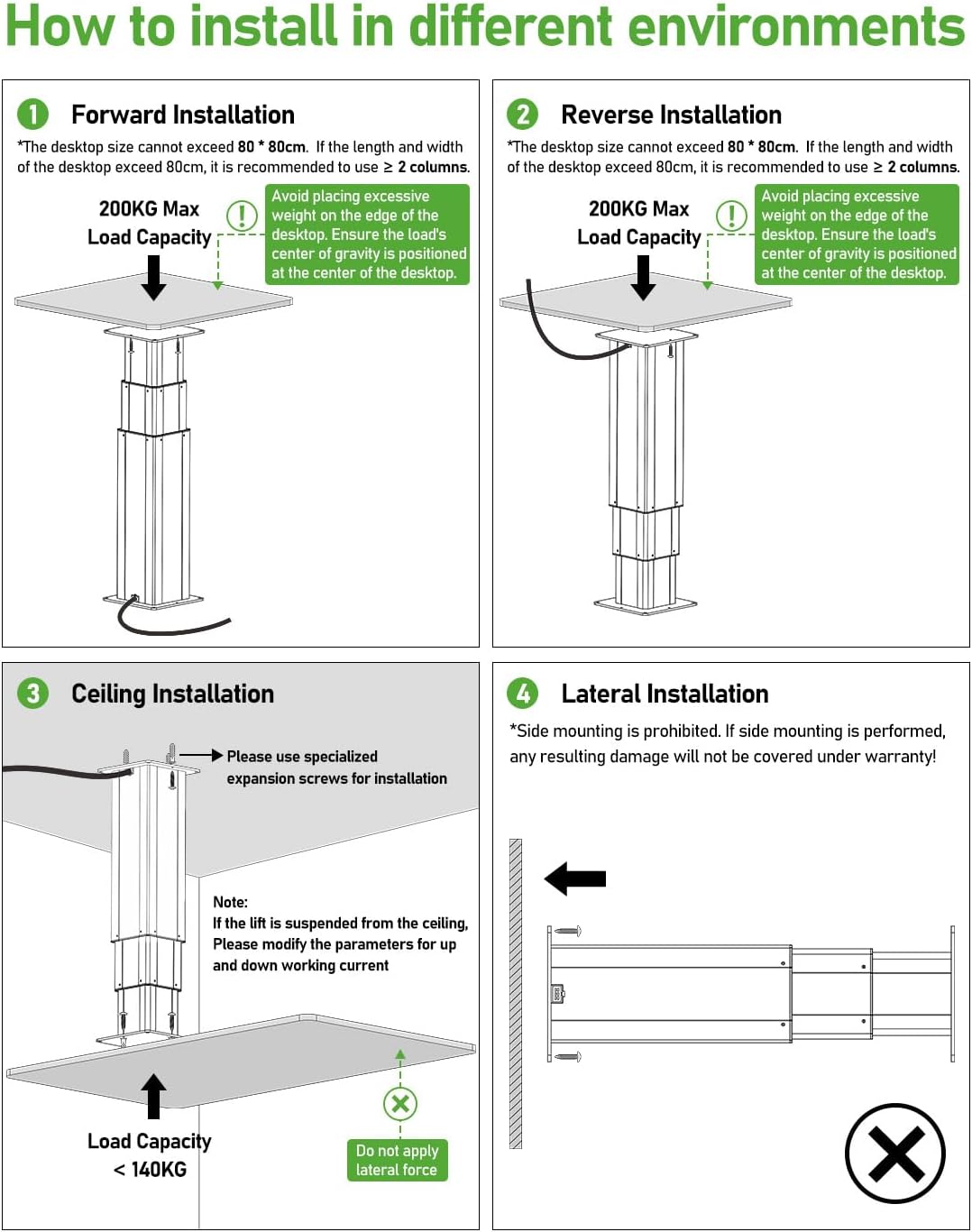 How to install in different environments

1 Forward Installation

*The desktop size cannot exceed 80 * 80cm. If the length and width of the desktop exceed 80cm, it is recommended to use ≥ 2 columns.

200KG Max
Load Capacity

Avoid placing excessive weight on the edge of the desktop. Ensure the load's center of gravity is positioned at the center of the desktop.

2 Reverse Installation

*The desktop size cannot exceed 80 * 80cm. If the length and width of the desktop exceed 80cm, it is recommended to use ≥ 2 columns.

200KG Max
Load Capacity

Avoid placing excessive weight on the edge of the desktop. Ensure the load's center of gravity is positioned at the center of the desktop.

3 Ceiling Installation

Please use specialized expansion screws for installation

Note:
If the lift is suspended from the ceiling, Please modify the parameters for up and down working current

Load Capacity
< 140KG

Do not apply lateral force

4 Lateral Installation

*Side mounting is prohibited. If side mounting is performed, any resulting damage will not be covered under warranty!