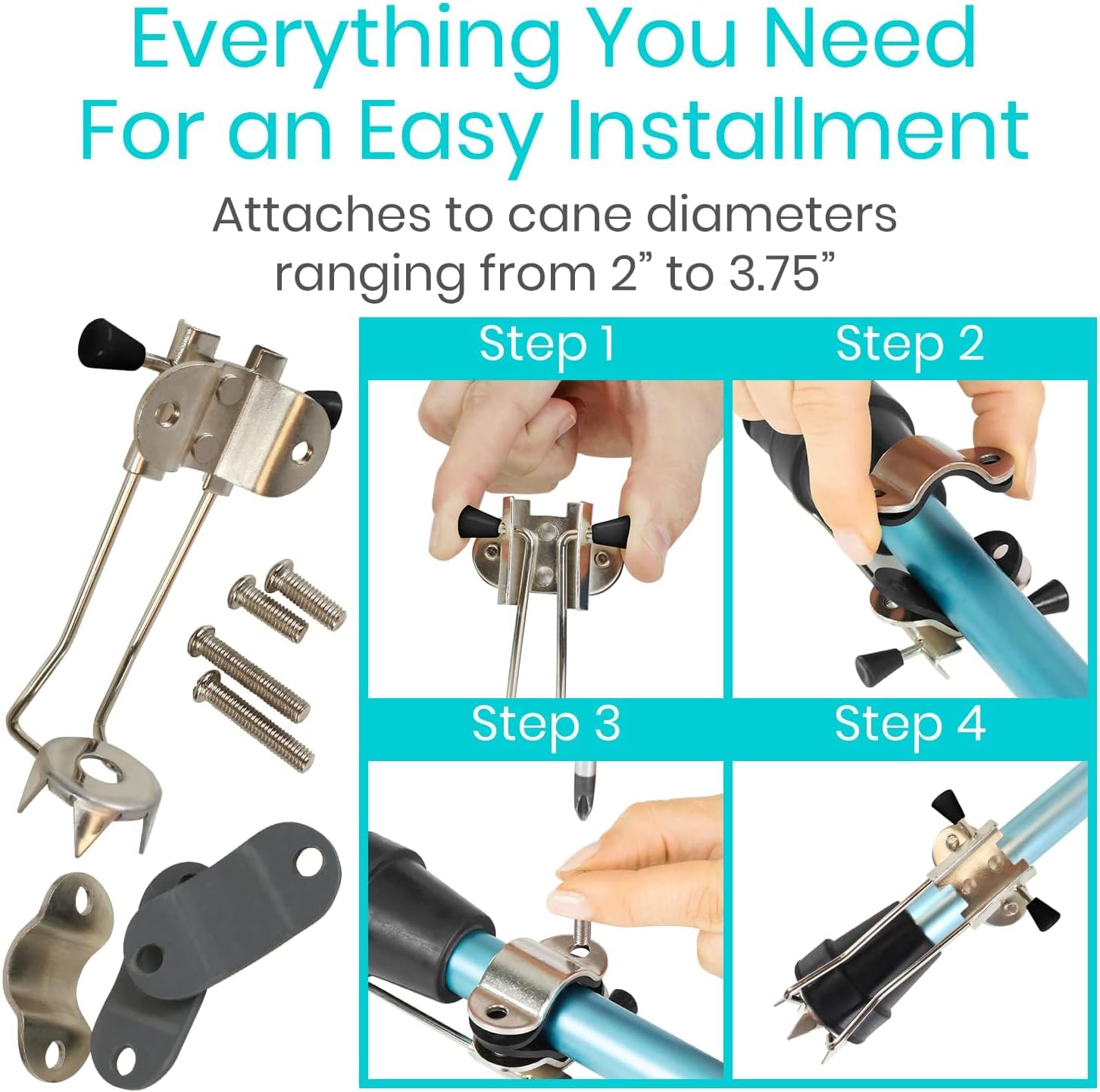 Everything You Need For an Easy Installment

Attaches to cane diameters ranging from 2” to 3.75”

Step 1

Step 2

Step 3

Step 4