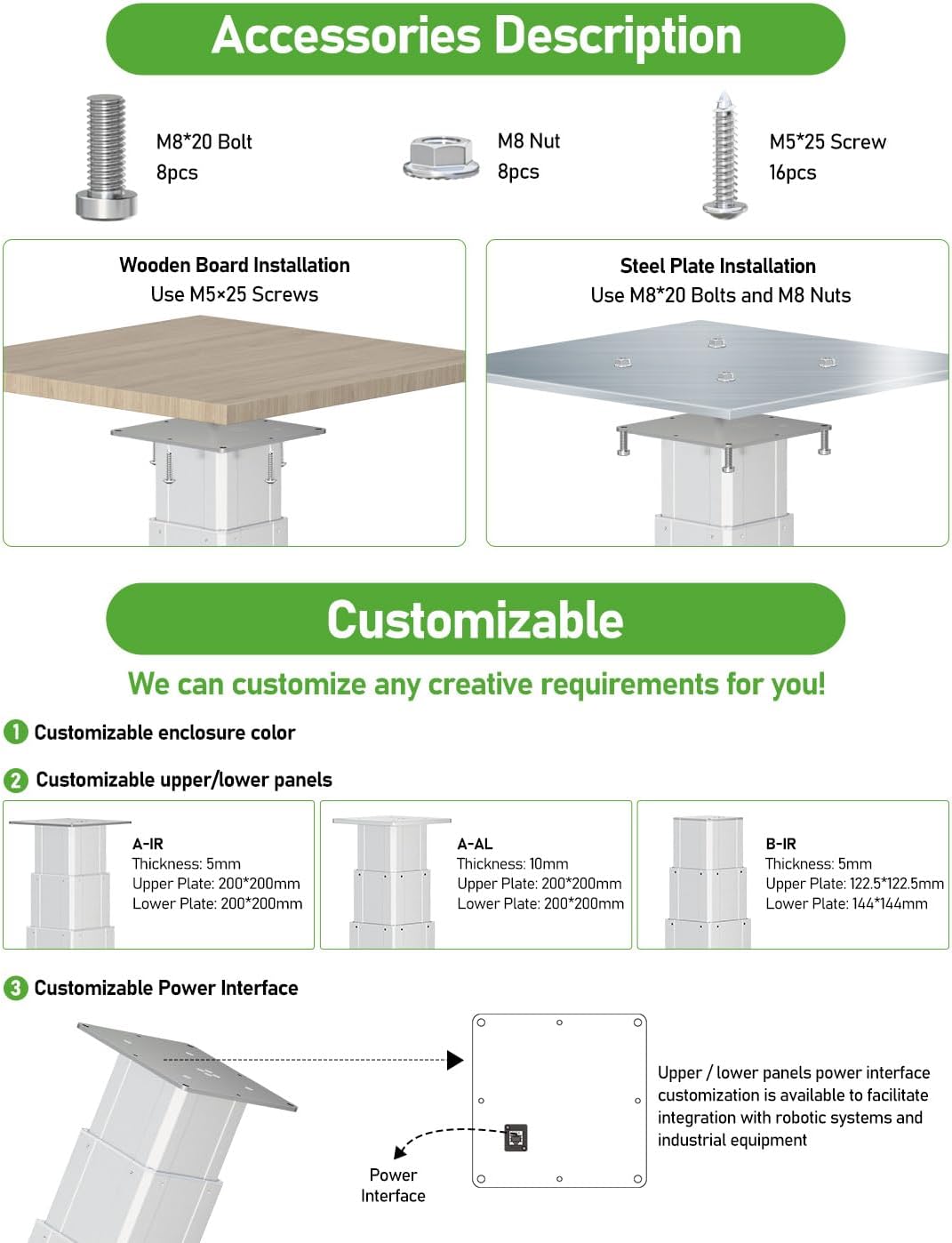 Accessories Description

M8*20 Bolt
8pcs

M8 Nut
8pcs

M5*25 Screw
16pcs

Wooden Board Installation
Use M5×25 Screws

Steel Plate Installation
Use M8*20 Bolts and M8 Nuts

Customizable

We can customize any creative requirements for you!

1 Customizable enclosure color

2 Customizable upper/lower panels

A-IR
Thickness: 5mm
Upper Plate: 200*200mm
Lower Plate: 200*200mm

A-AL
Thickness: 10mm
Upper Plate: 200*200mm
Lower Plate: 200*200mm

B-IR
Thickness: 5mm
Upper Plate: 122.5*122.5mm
Lower Plate: 144*144mm

3 Customizable Power Interface

Power Interface

Upper / lower panels power interface customization is available to facilitate integration with robotic systems and industrial equipment