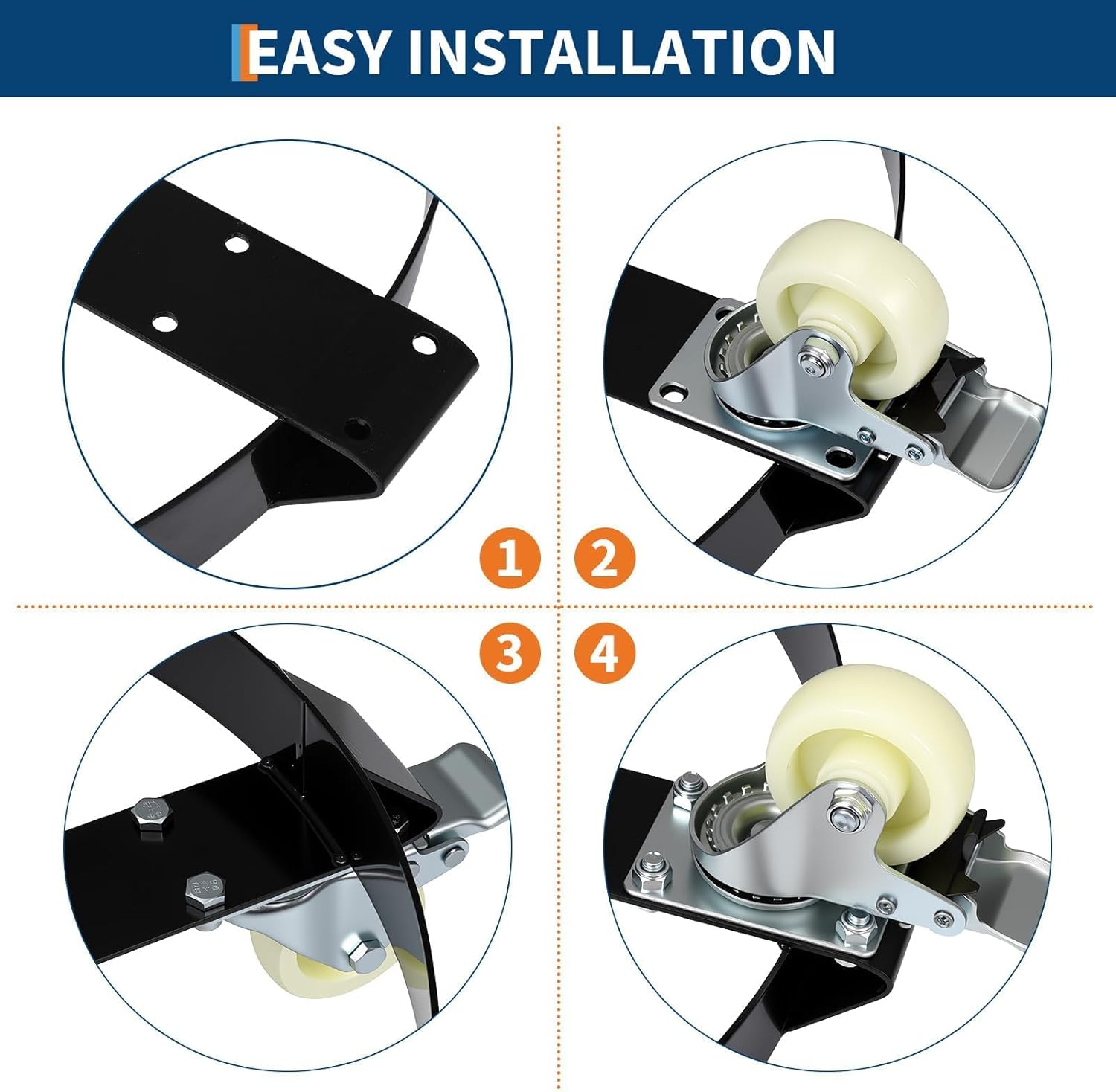 EASY INSTALLATION

1

2

3

4