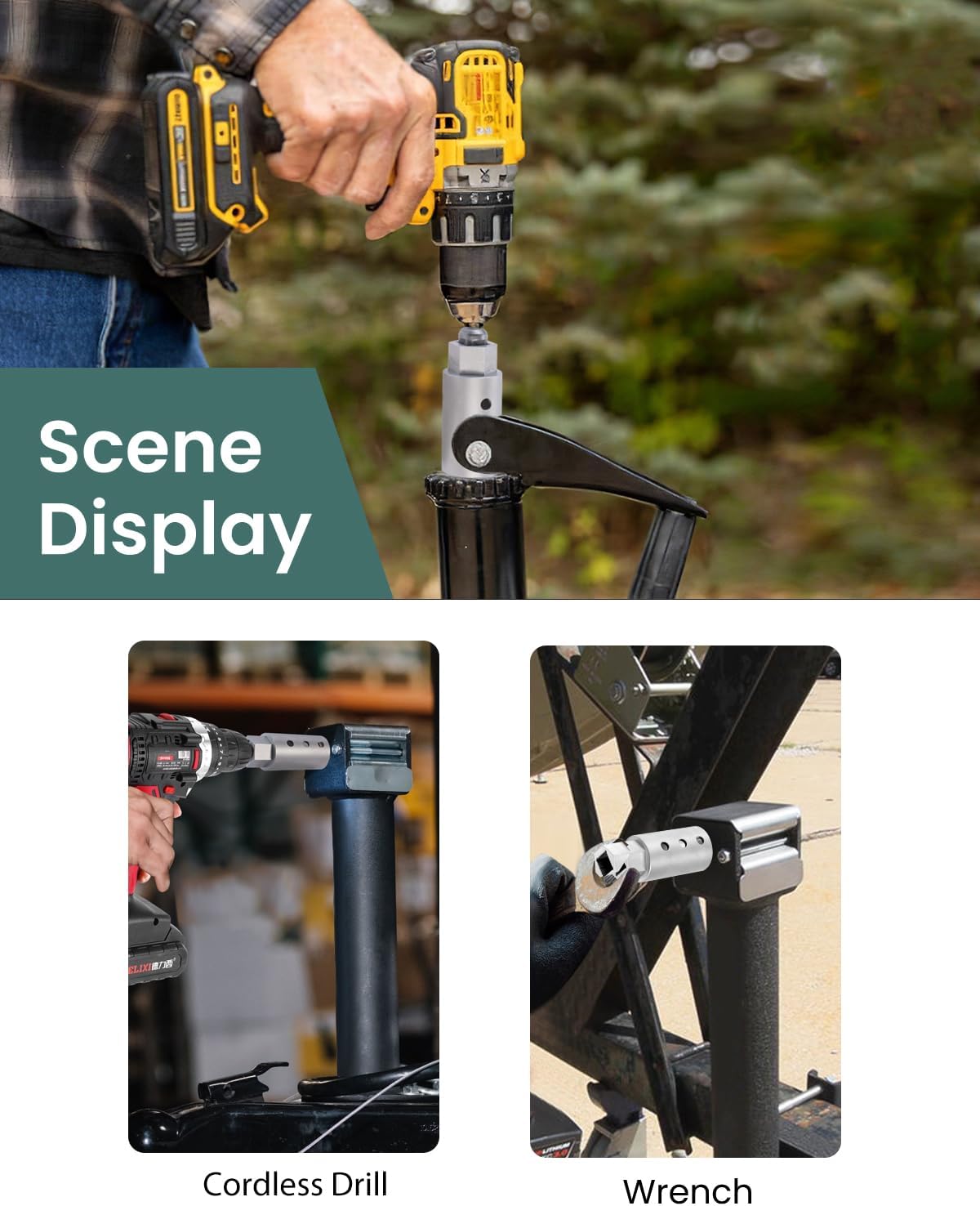 Scene Display

Cordless Drill

Wrench