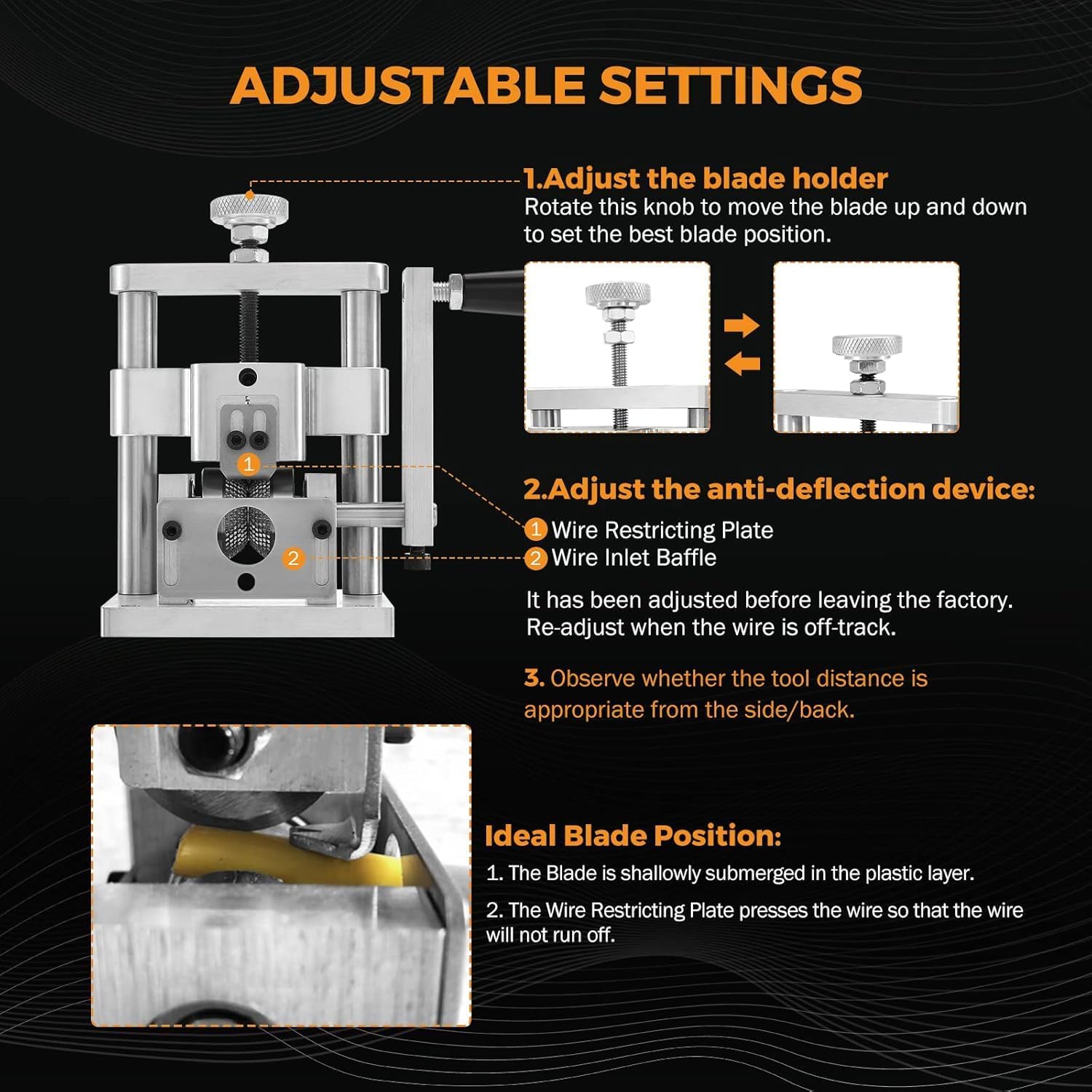 ADJUSTABLE SETTINGS

1.Adjust the blade holder
Rotate this knob to move the blade up and down to set the best blade position.

1

2

2.Adjust the anti-deflection device:
1 Wire Restricting Plate
2 Wire Inlet Baffle

It has been adjusted before leaving the factory. Re-adjust when the wire is off-track.

3. Observe whether the tool distance is appropriate from the side/back.

Ideal Blade Position:
1. The Blade is shallowly submerged in the plastic layer.
2. The Wire Restricting Plate presses the wire so that the wire will not run off.