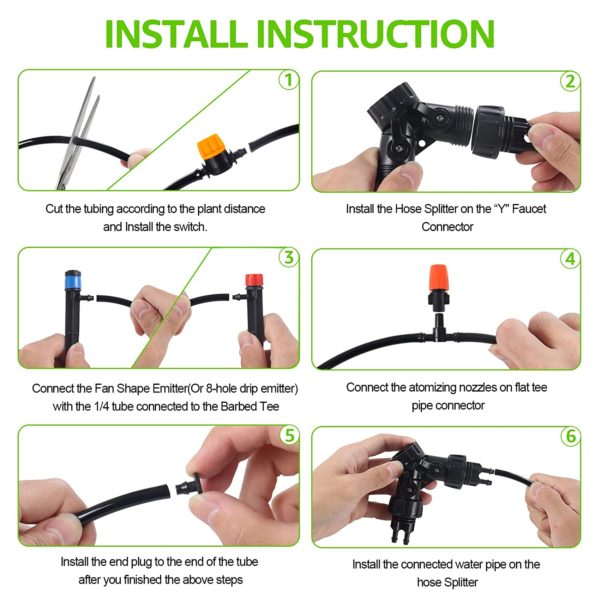 INSTALL INSTRUCTION

1

Cut the tubing according to the plant distance and Install the switch.

2

Install the Hose Splitter on the "Y" Faucet Connector

3

Connect the Fan Shape Emitter(Or 8-hole drip emitter) with the 1/4 tube connected to the Barbed Tee

4

Connect the atomizing nozzles on flat tee pipe connector

5

Install the end plug to the end of the tube after you finished the above steps

6

Install the connected water pipe on the hose Splitter